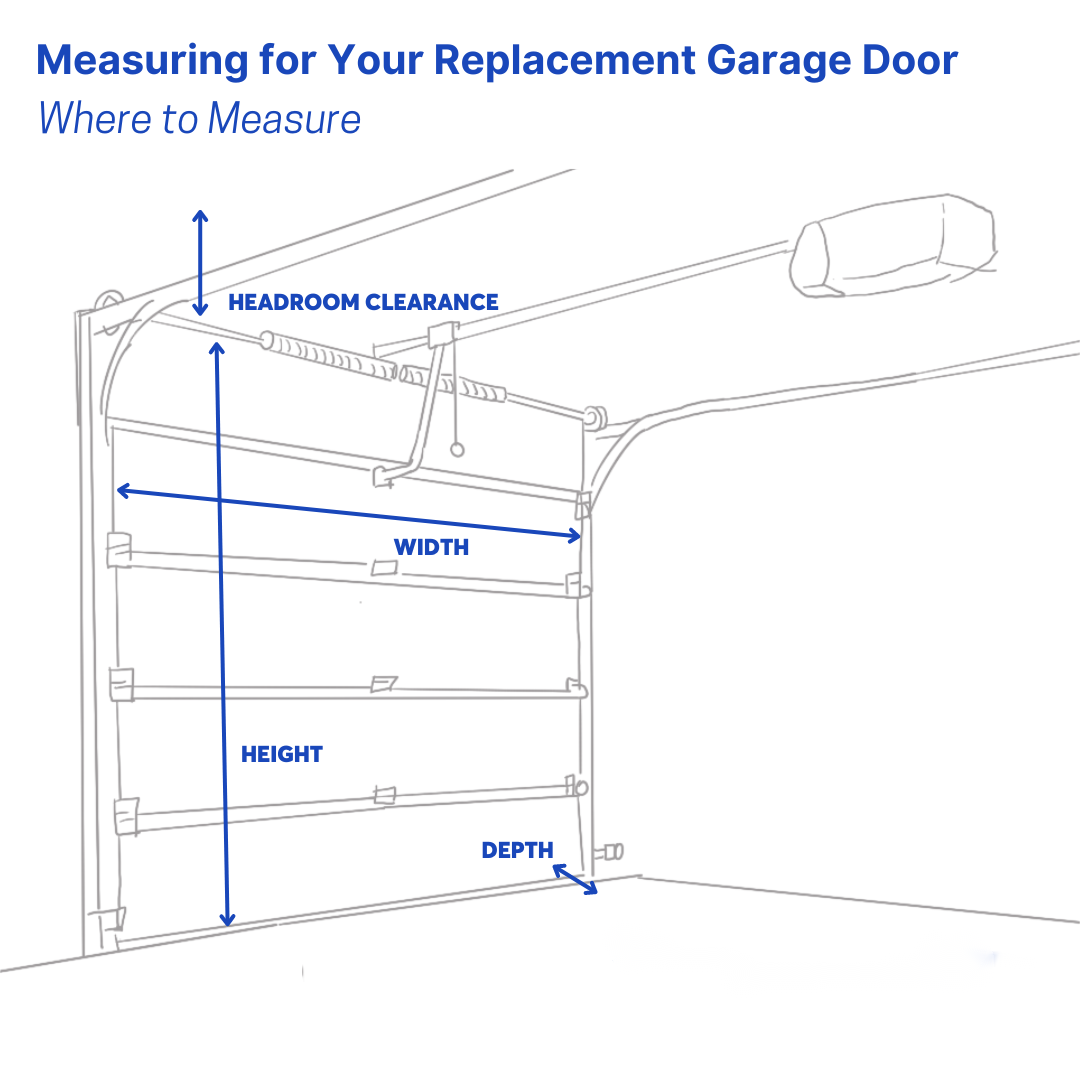 Measuring for Your Replacement Garage Door

Where to Measure

HEADROOM CLEARANCE

WIDTH

HEIGHT

DEPTH