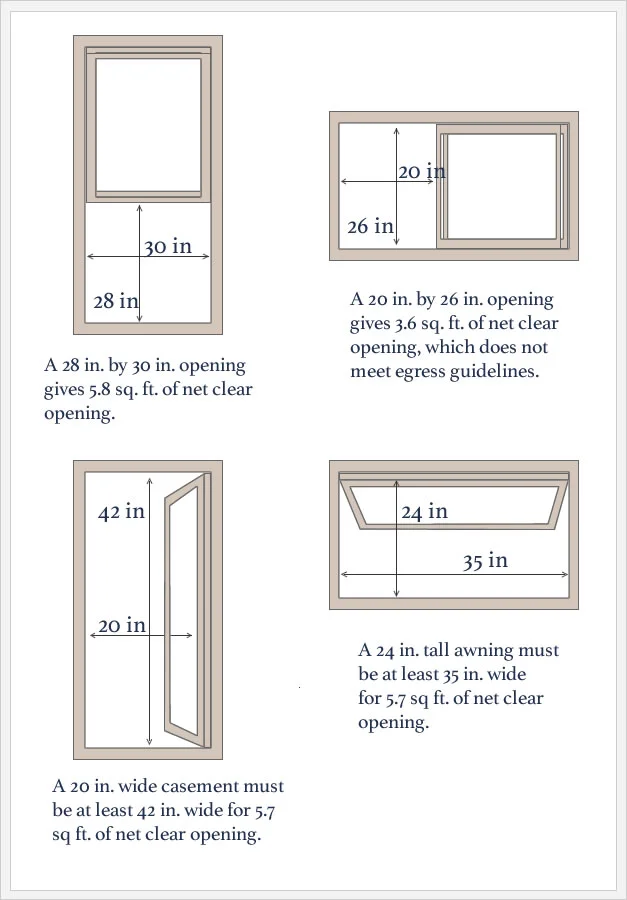 30 in

28 in

A 28 in. by 30 in. opening gives 5.8 sq. ft. of net clear opening.

20 in

26 in

A 20 in. by 26 in. opening gives 3.6 sq. ft. of net clear opening, which does not meet egress guidelines.

42 in

20 in

A 20 in. wide casement must be at least 42 in. wide for 5.7 sq ft. of net clear opening.

24 in

35 in

A 24 in. tall awning must be at least 35 in. wide for 5.7 sq ft. of net clear opening.