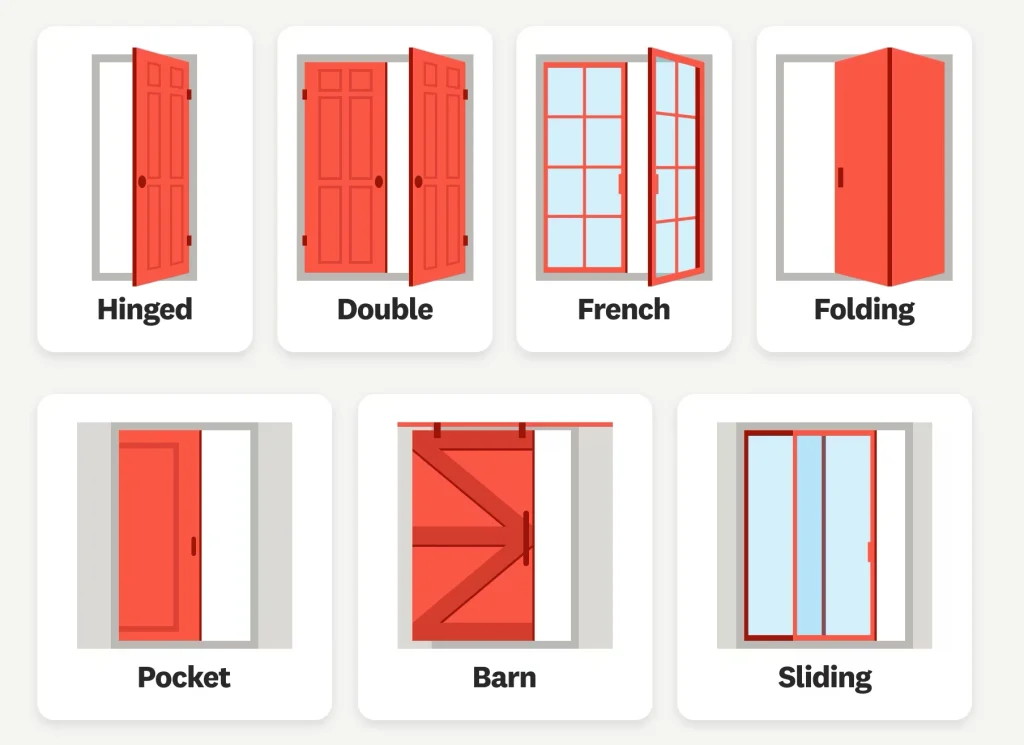 Hinged

Double

French

Folding

Pocket

Barn

Sliding