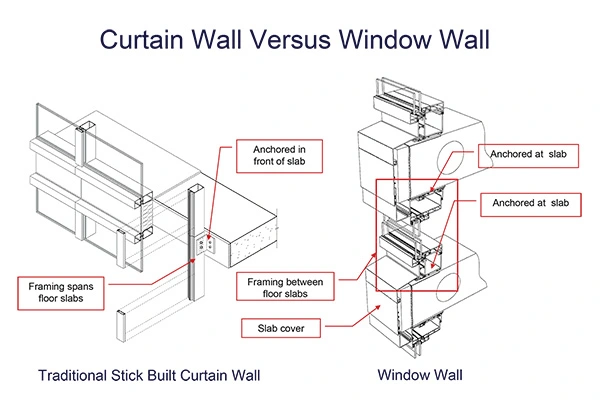 Curtain Wall Versus Window Wall

Anchored in front of slab

Framing spans floor slabs

Traditional Stick Built Curtain Wall

Anchored at slab

Anchored at slab

Framing between floor slabs

Slab cover

Window Wall