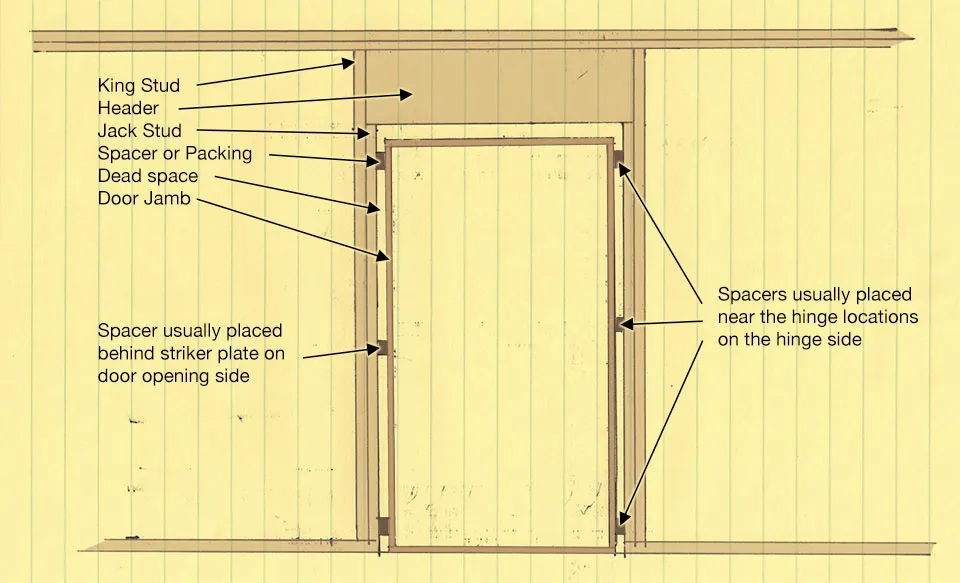 King Stud
Header
Jack Stud
Spacer or Packing
Dead space
Door Jamb

Spacer usually placed behind striker plate on door opening side

Spacers usually placed near the hinge locations on the hinge side