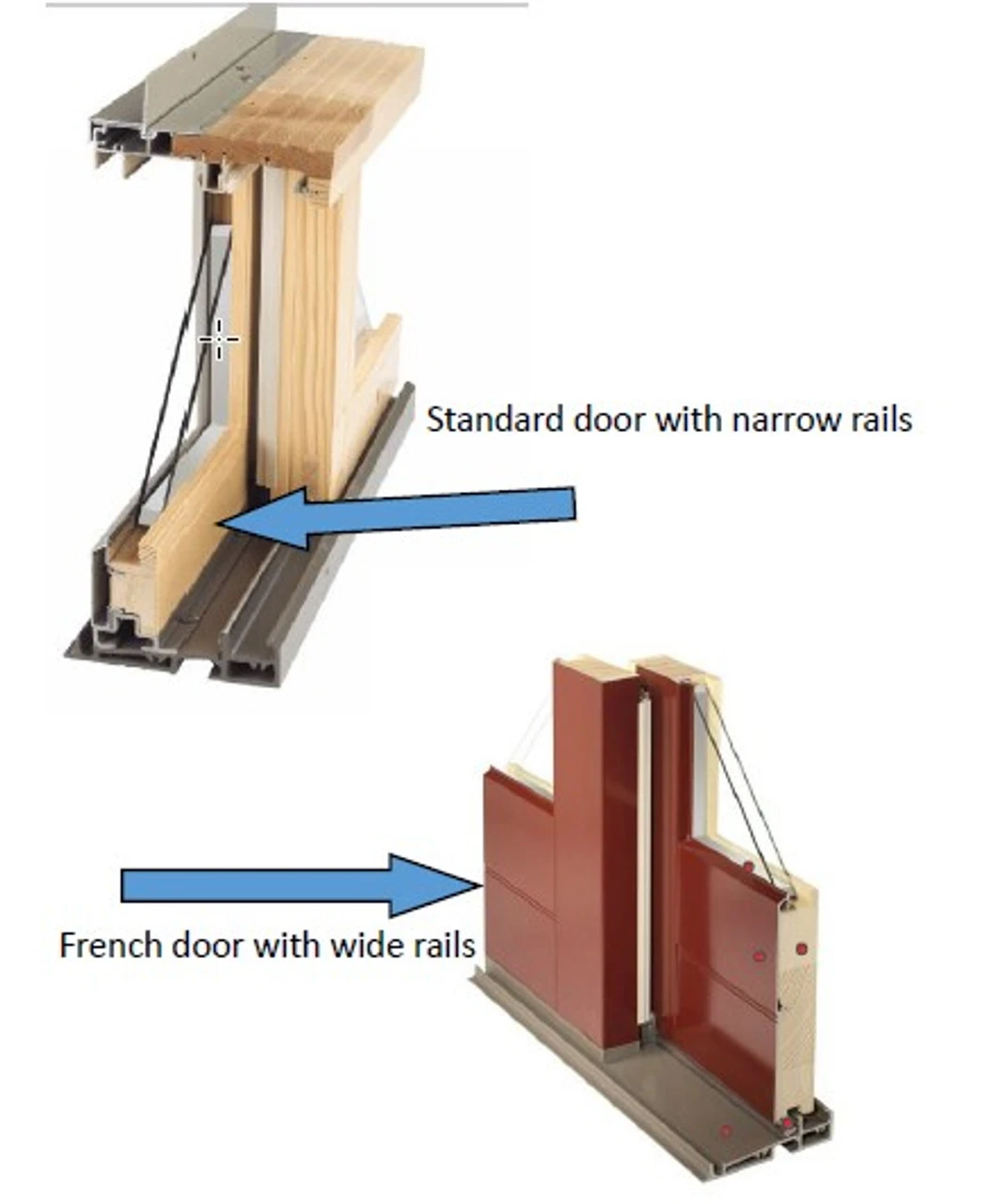 Standard door with narrow rails

French door with wide rails