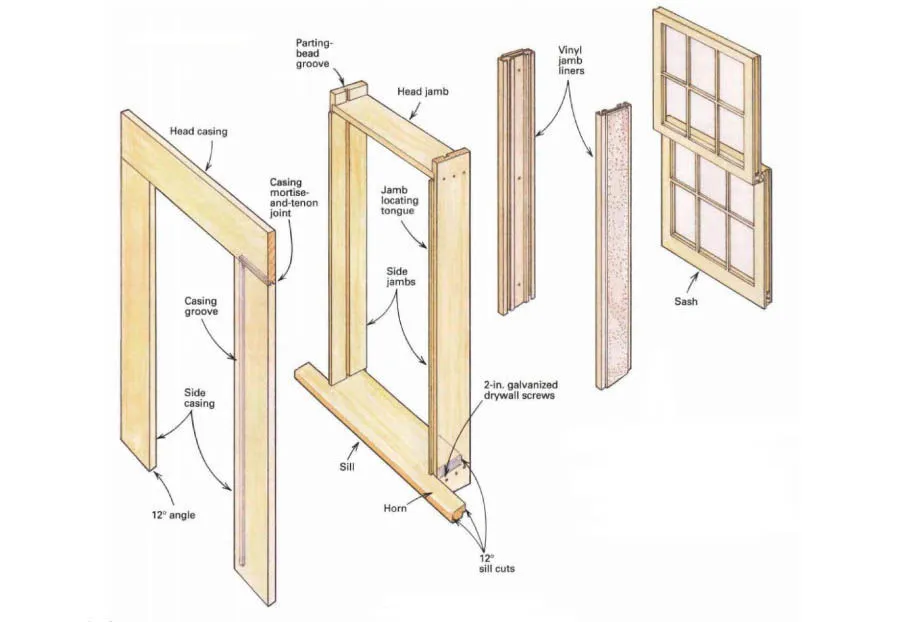 Parting-bead groove

Head jamb

Vinyl jamb liners

Head casing

Casing mortise-and-tenon joint

Jamb locating tongue

Side jambs

Casing groove

Sash

Side casing

2-in. galvanized drywall screws

Sill

12° angle

Horn

12° sill cuts