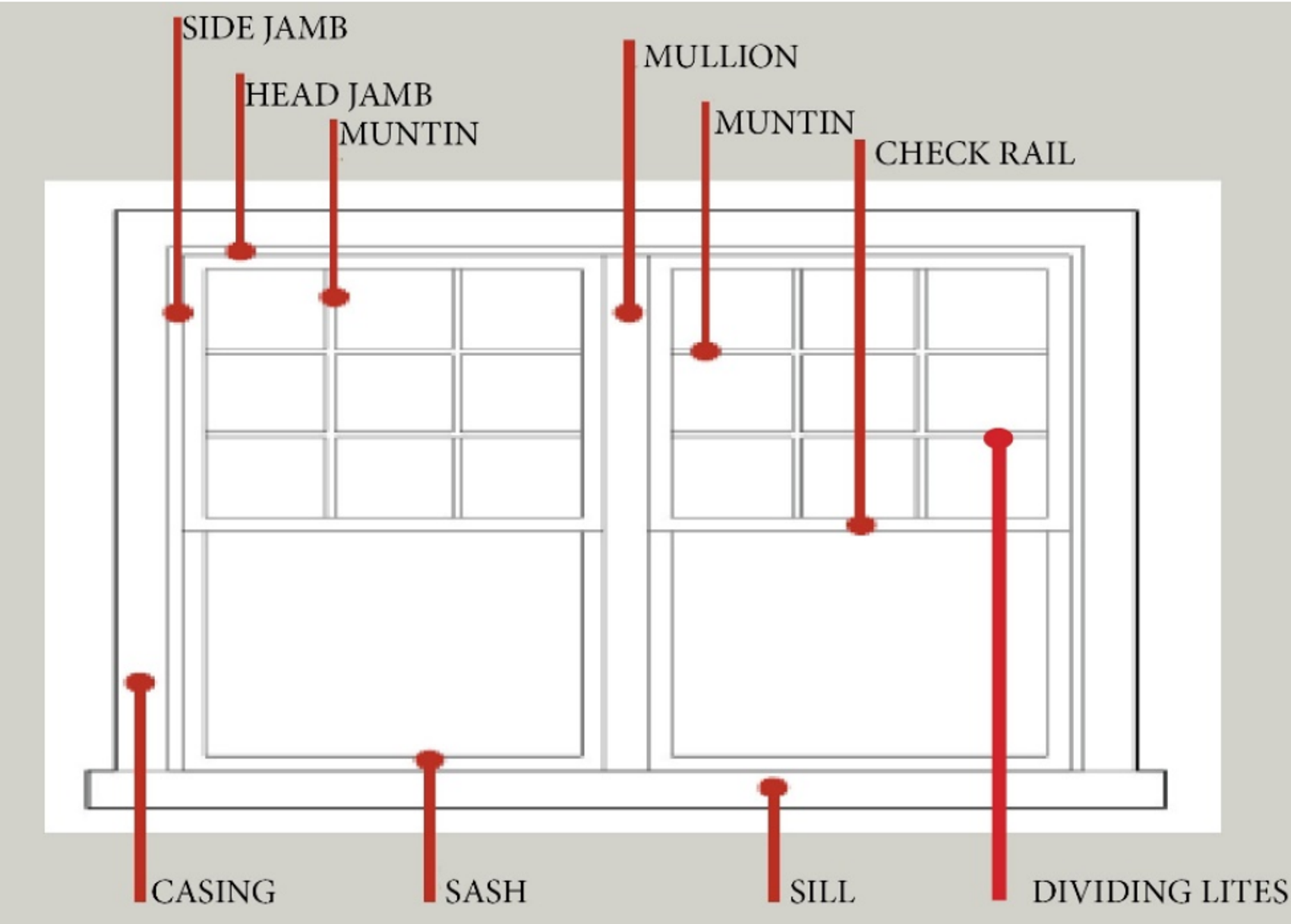 SIDE JAMB
HEAD JAMB
MUNTIN
MULLION
MUNTIN
CHECK RAIL
CASING
SASH
SILL
DIVIDING LITES